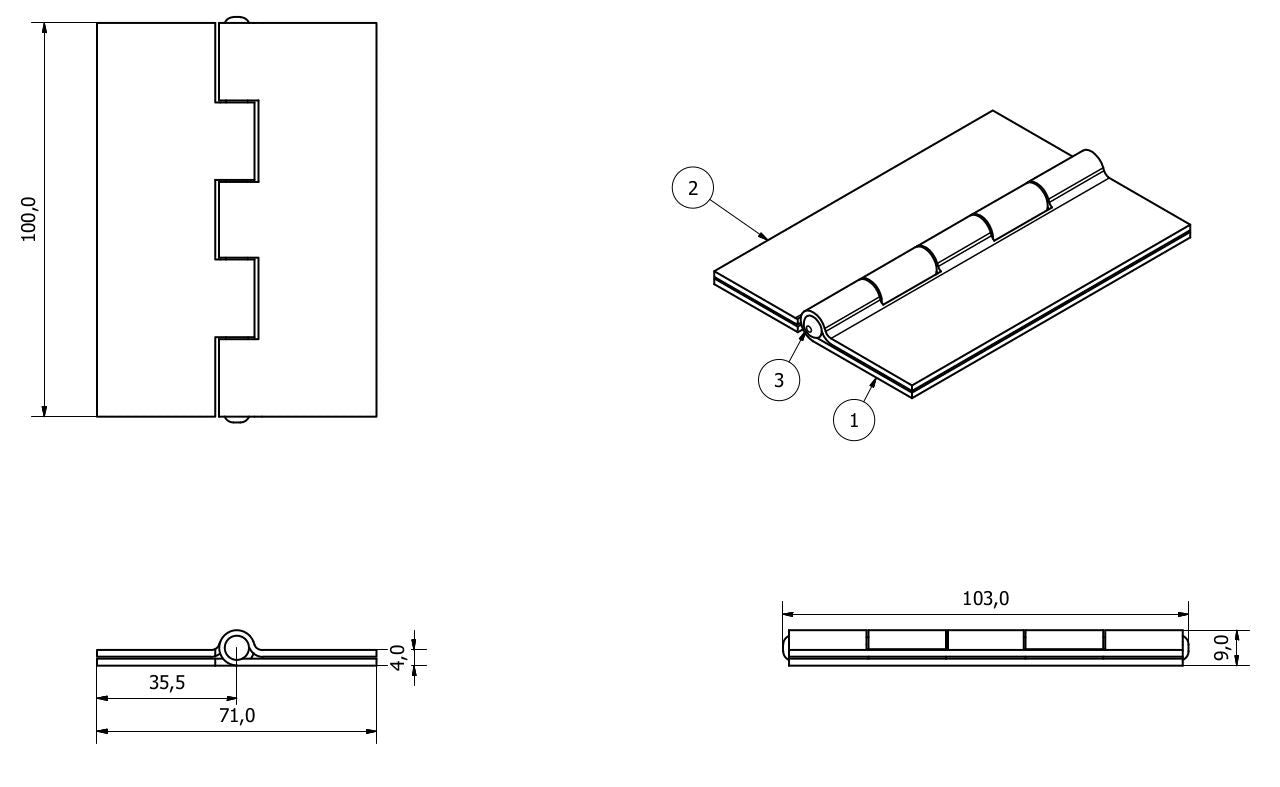 100,0

2

3

1

4,0

35,5

71,0

103,0

9,0