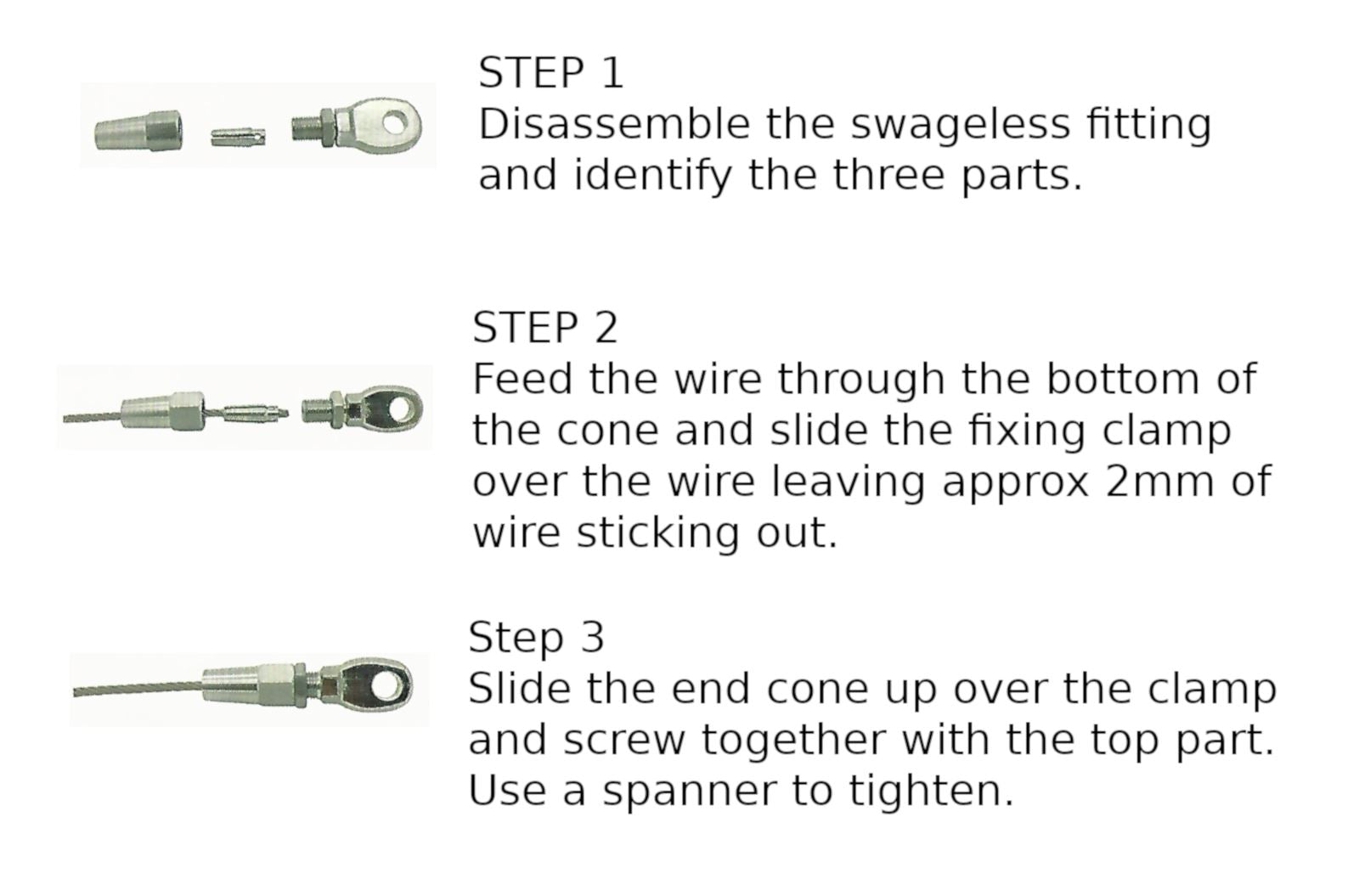 STEP 1
Disassemble the swageless fitting and identify the three parts.

STEP 2
Feed the wire through the bottom of the cone and slide the fixing clamp over the wire leaving approx 2mm of wire sticking out.

Step 3
Slide the end cone up over the clamp and screw together with the top part. Use a spanner to tighten.